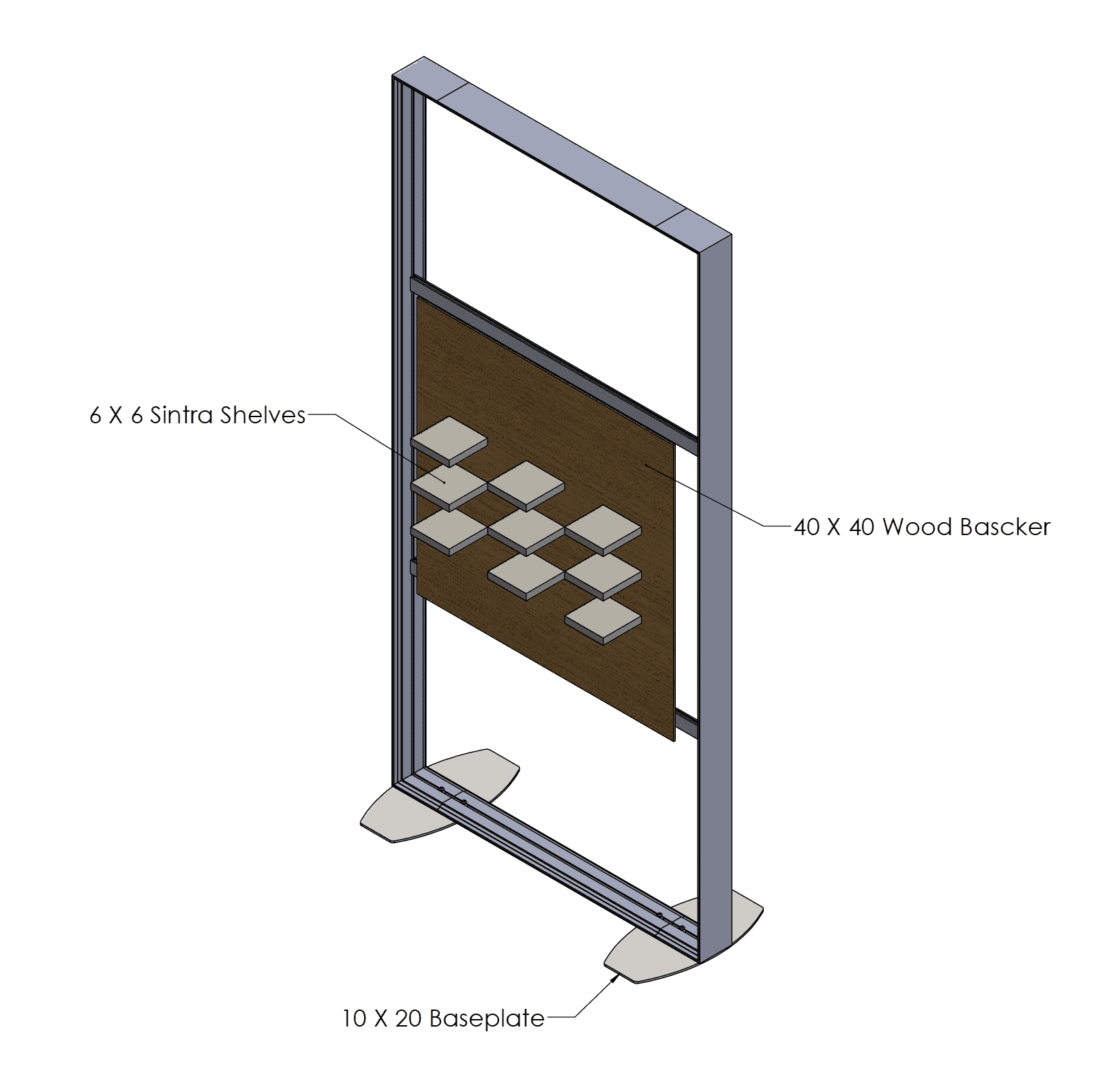 6 X 6 Sintra Shelves

40 X 40 Wood Bascker

10 X 20 Baseplate